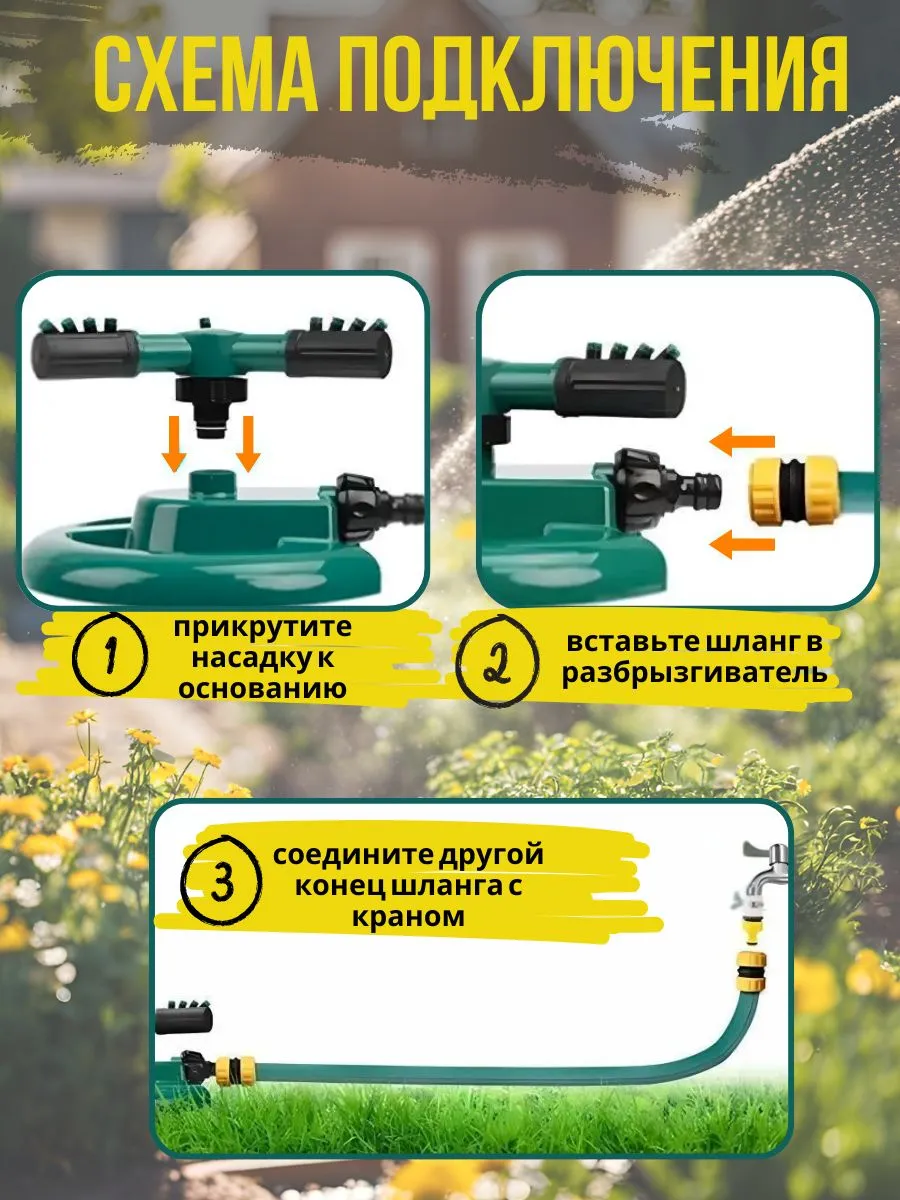 СХЕМА ПОДКЛЮЧЕНИЯ

1 прикрутите насадку к основанию

2 вставьте шланг в разбрызгиватель

3 соедините другой конец шланга с краном